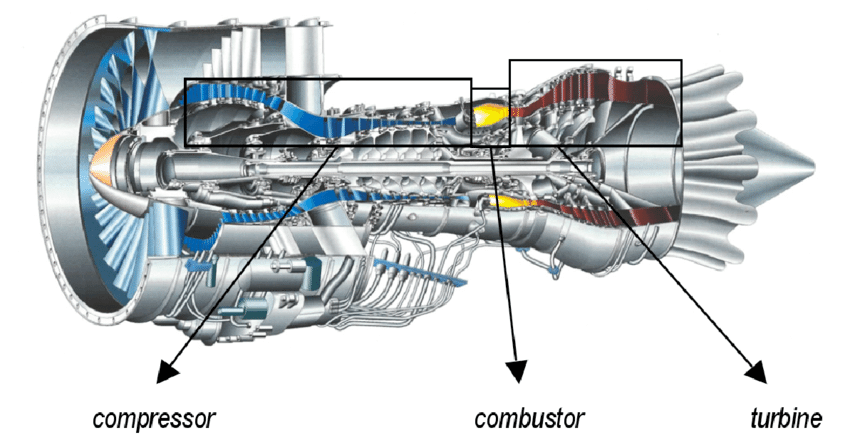 compressor
combustor
turbine